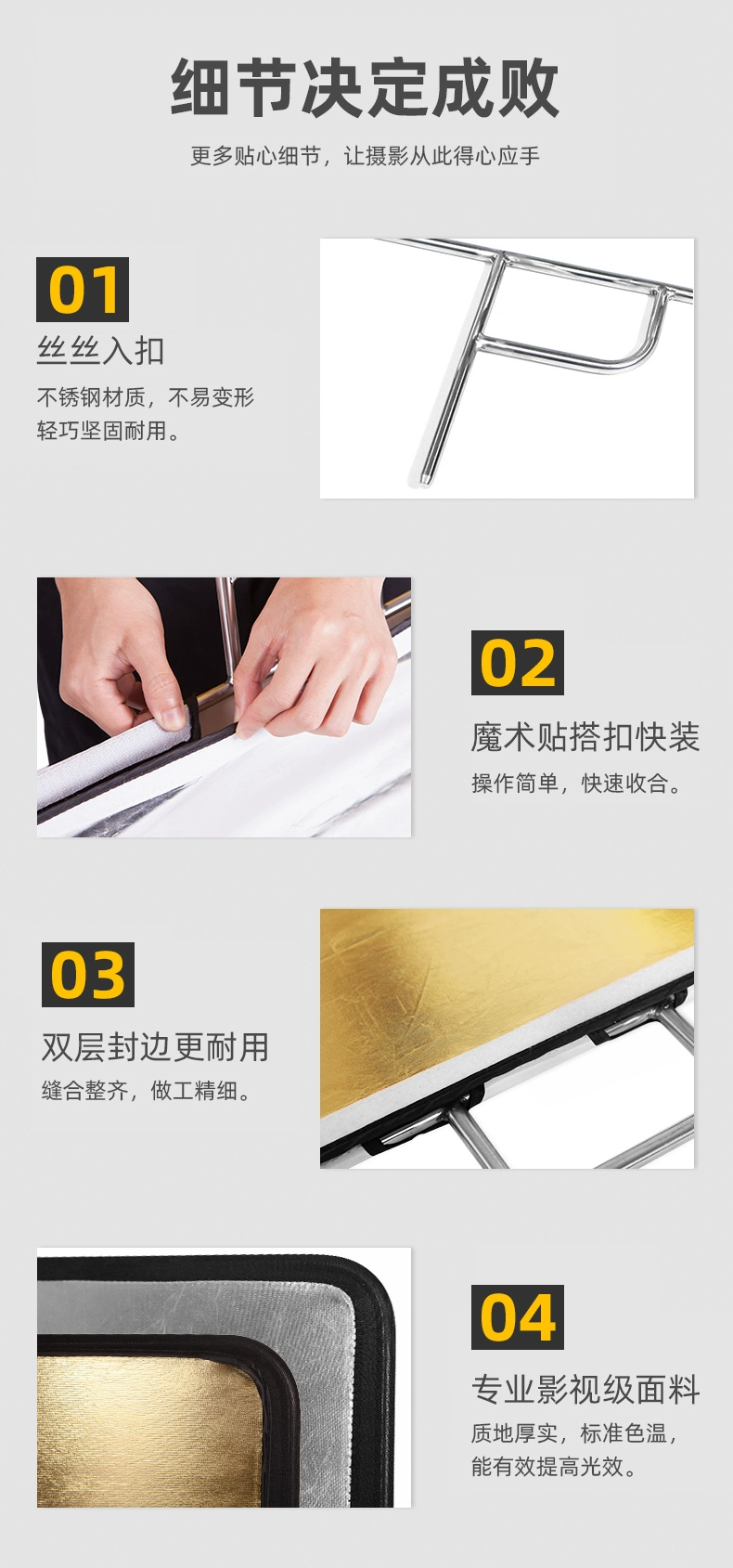 细节决定成败

更多贴心细节，让摄影从此得心应手

01

丝丝入扣

不锈钢材质，不易变形
轻巧坚固耐用。

02

魔术贴搭扣快装

操作简单，快速收合。

03

双层封边更耐用

缝合整齐，做工精细。

04

专业影视级面料

质地厚实，标准色温，
能有效提高光效。